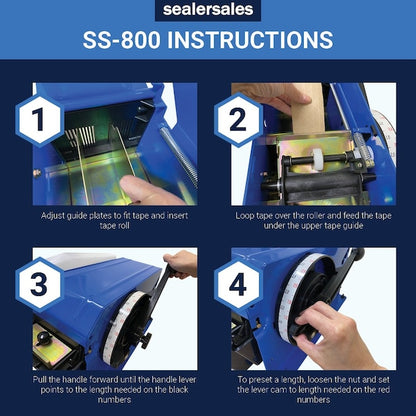 sealersales

SS-800 INSTRUCTIONS

1

Adjust guide plates to fit tape and insert tape roll

2

Loop tape over the roller and feed the tape under the upper tape guide

3

Pull the handle forward until the handle lever points to the length needed on the black numbers

4

To preset a length, loosen the nut and set the lever cam to length needed on the red numbers